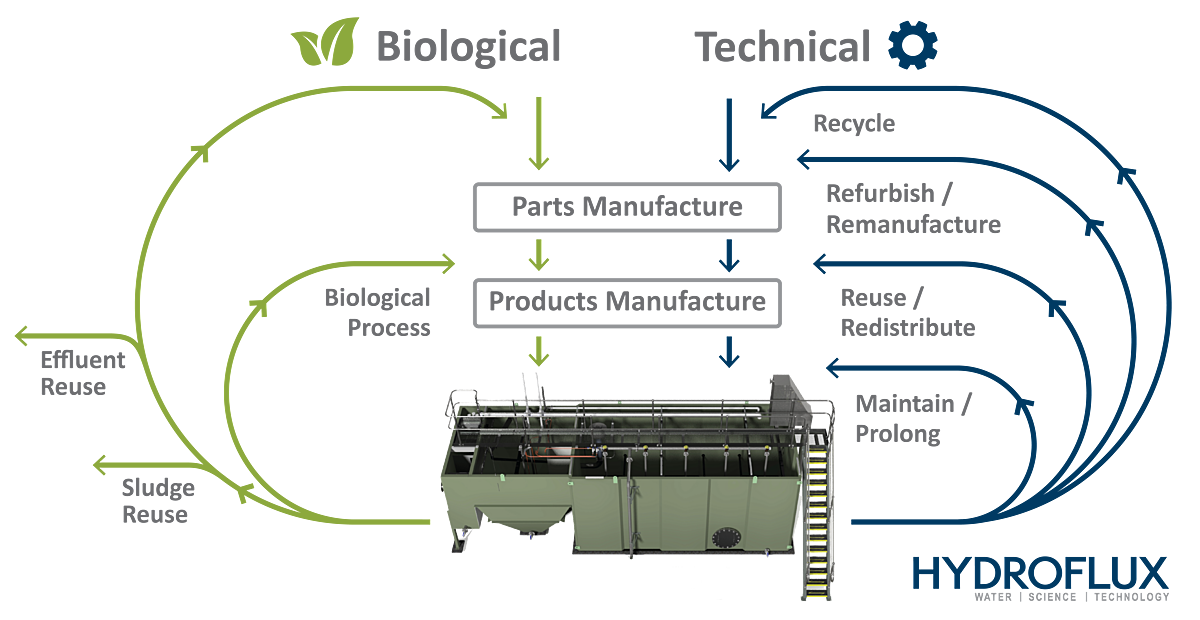 Biological

Technical

Recycle

Parts Manufacture

Refurbish / Remanufacture

Biological Process

Products Manufacture

Reuse / Redistribute

Effluent Reuse

Maintain / Prolong

Sludge Reuse

HYDROFLUX

WATER | SCIENCE | TECHNOLOGY